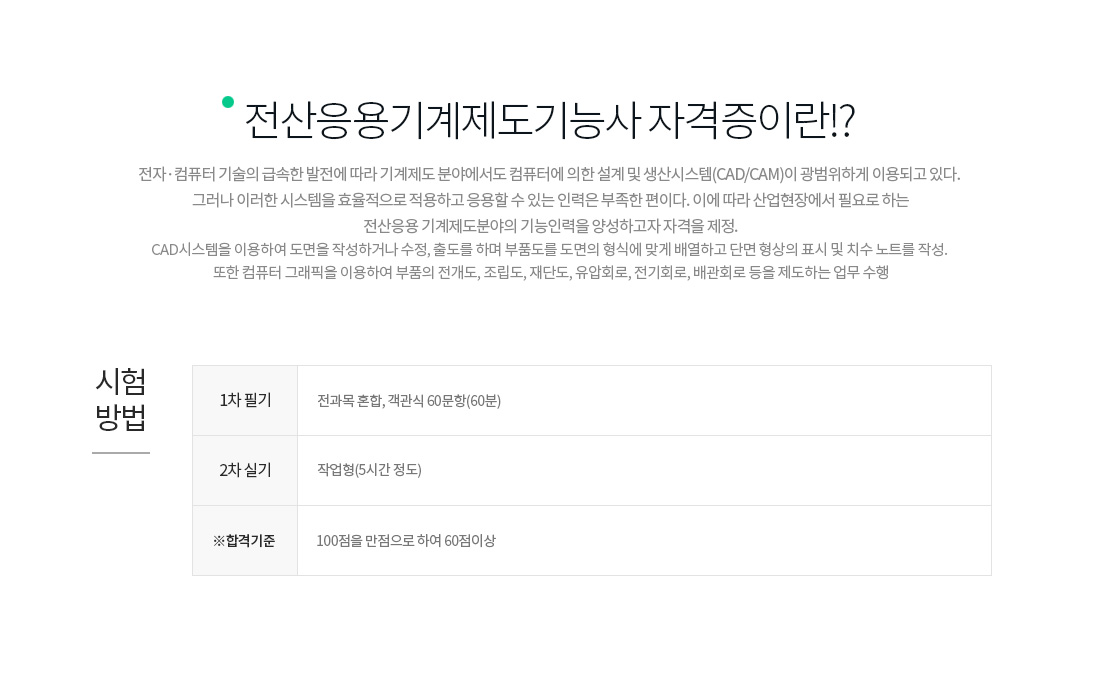 전산응용기계제도기능사 자격증이란!?

전자·컴퓨터 기술의 급속한 발전에 따라 기계제도 분야에서도 컴퓨터에 의한 설계 및 생산시스템(CAD/CAM)이 광범위하게 이용되고 있다.
그러나 이러한 시스템을 효율적으로 적용하고 응용할 수 있는 인력은 부족한 편이다. 이에 따라 산업현장에서 필요로 하는
전산응용 기계제도분야의 기능인력을 양성하고자 자격을 제정.
CAD시스템을 이용하여 도면을 작성하거나 수정, 출도를 하며 부품도를 도면의 형식에 맞게 배열하고 단면 형상의 표시 및 치수 노트를 작성.
또한 컴퓨터 그래픽을 이용하여 부품의 전개도, 조립도, 재단도, 유압회로, 전기회로, 배관회로 등을 제도하는 업무 수행

시험
방법

1차 필기
전과목 혼합, 객관식 60문항(60분)

2차 실기
작업형(5시간 정도)

※합격기준
100점을 만점으로 하여 60점이상